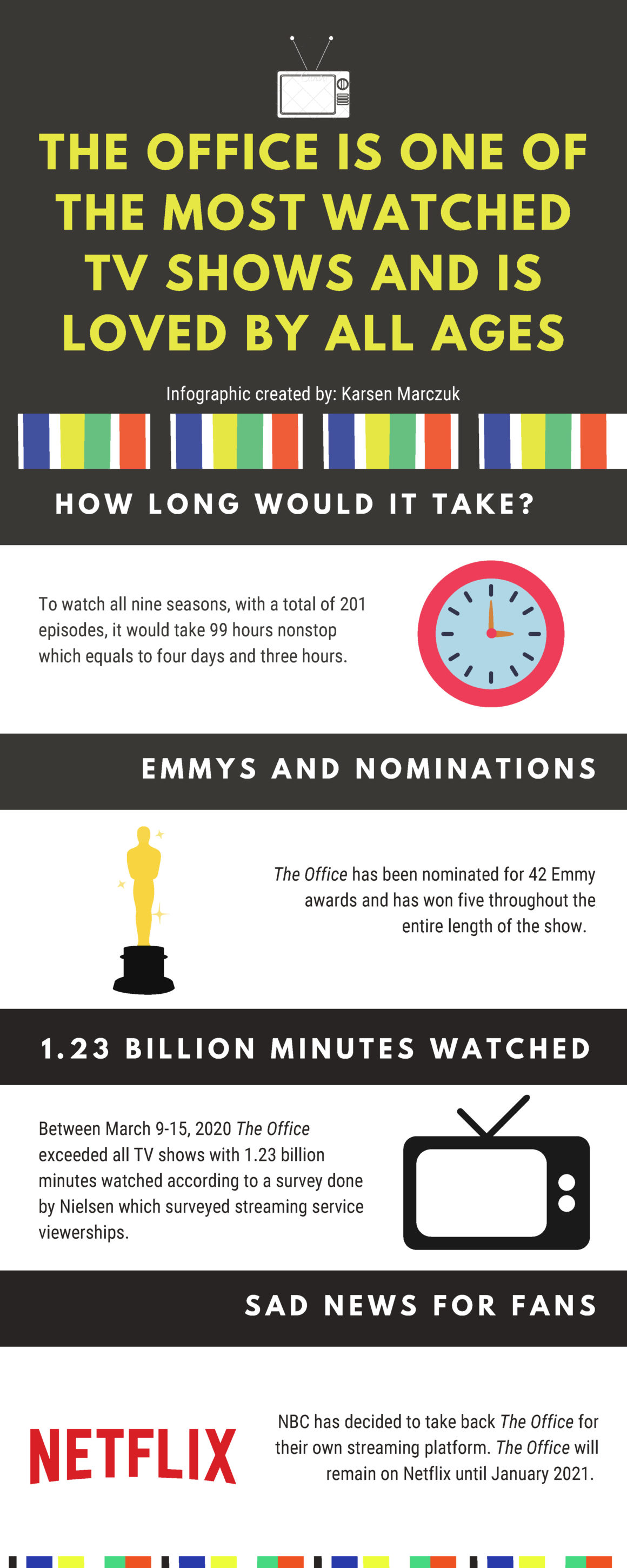 THE OFFICE IS ONE OF THE MOST WATCHED TV SHOWS AND IS LOVED BY ALL AGES

Infographic created by: Karsen Marczuk

HOW LONG WOULD IT TAKE?

To watch all nine seasons, with a total of 201 episodes, it would take 99 hours nonstop which equals to four days and three hours.

EMMYS AND NOMINATIONS

The Office has been nominated for 42 Emmy awards and has won five throughout the entire length of the show.

1.23 BILLION MINUTES WATCHED

Between March 9-15, 2020 The Office exceeded all TV shows with 1.23 billion minutes watched according to a survey done by Nielsen which surveyed streaming service viewerships.

SAD NEWS FOR FANS

NETFLIX

NBC has decided to take back The Office for their own streaming platform. The Office will remain on Netflix until January 2021.